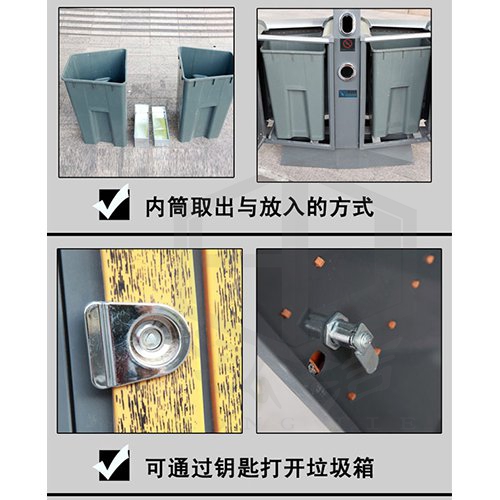 内筒取出与放入的方式

可通过钥匙打开垃圾箱